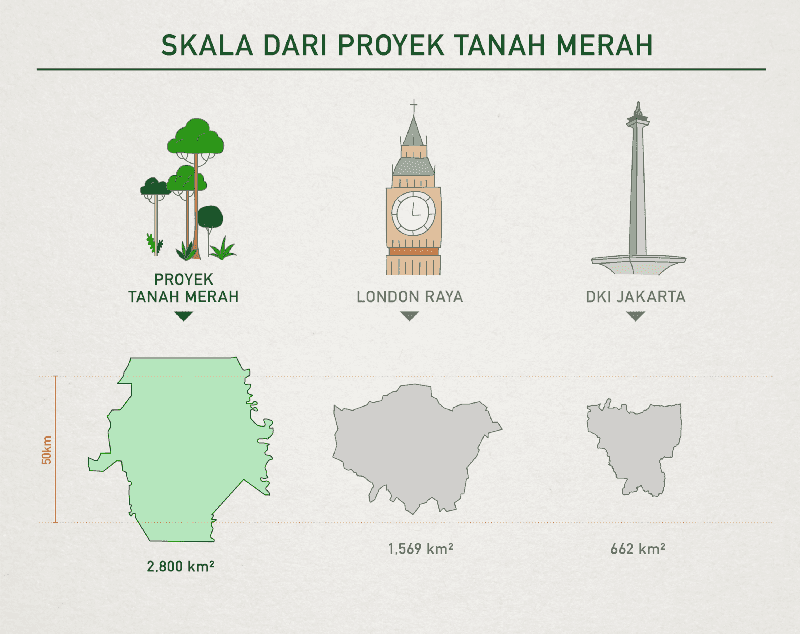 SKALA DARI PROYEK TANAH MERAH

PROYEK TANAH MERAH

LONDON RAYA

DKI JAKARTA

50km

2,800 km²

1,569 km²

662 km²