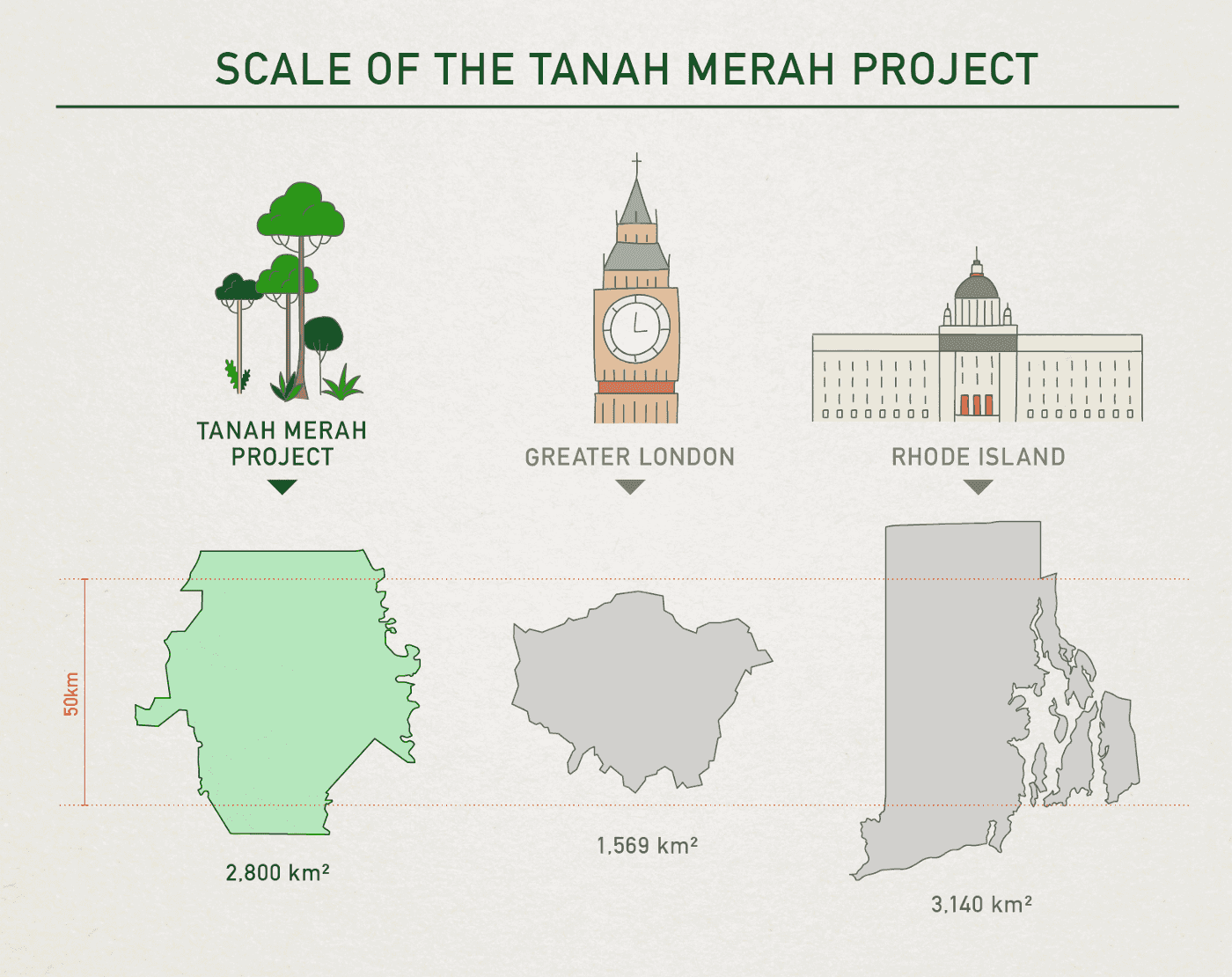 SCALE OF THE TANAH MERAH PROJECT

TANAH MERAH PROJECT

GREATER LONDON

RHODE ISLAND

50km

2,800 km²

1,569 km²

3,140 km²